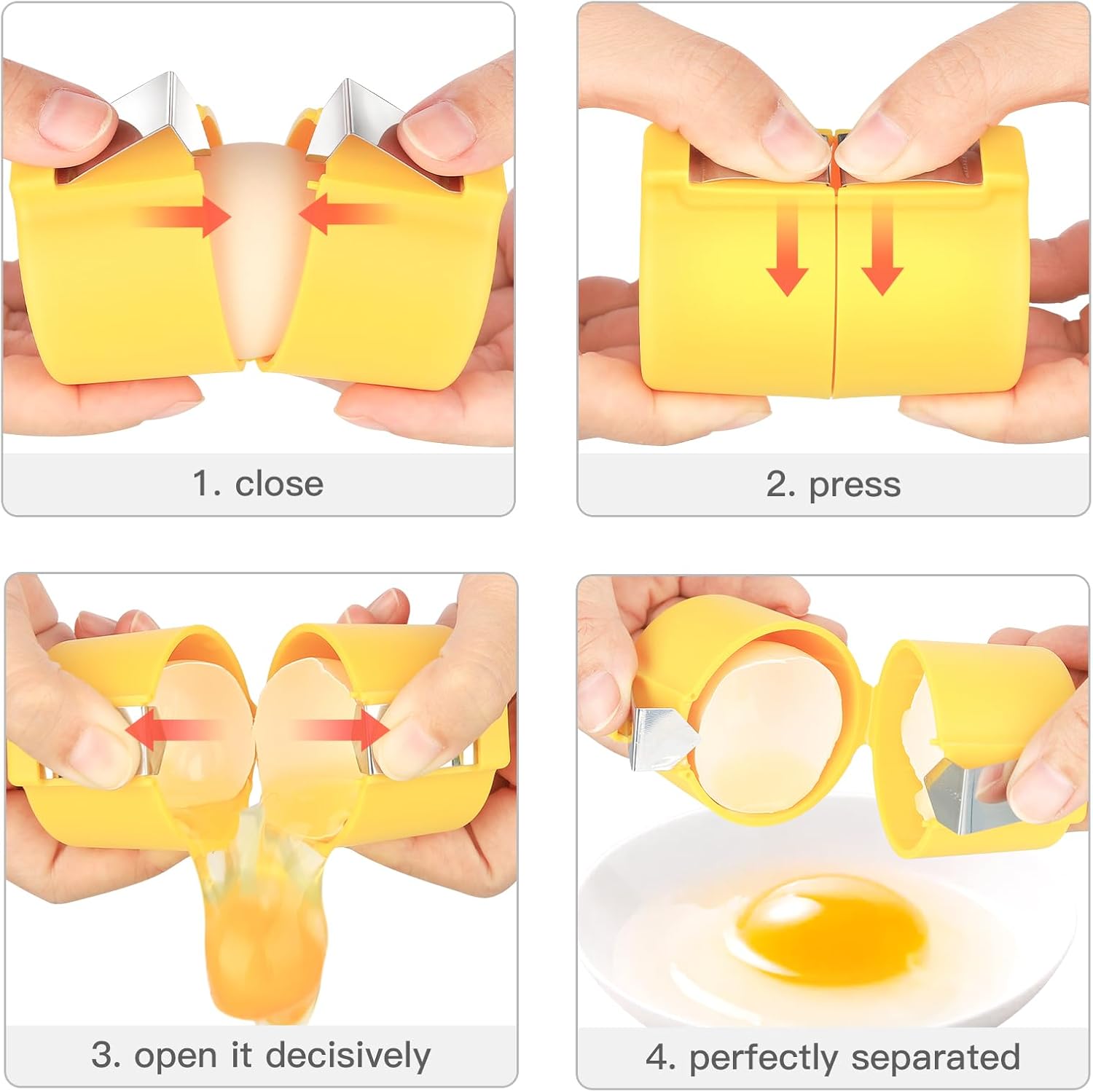 1. close

2. press

3. open it decisively

4. perfectly separated