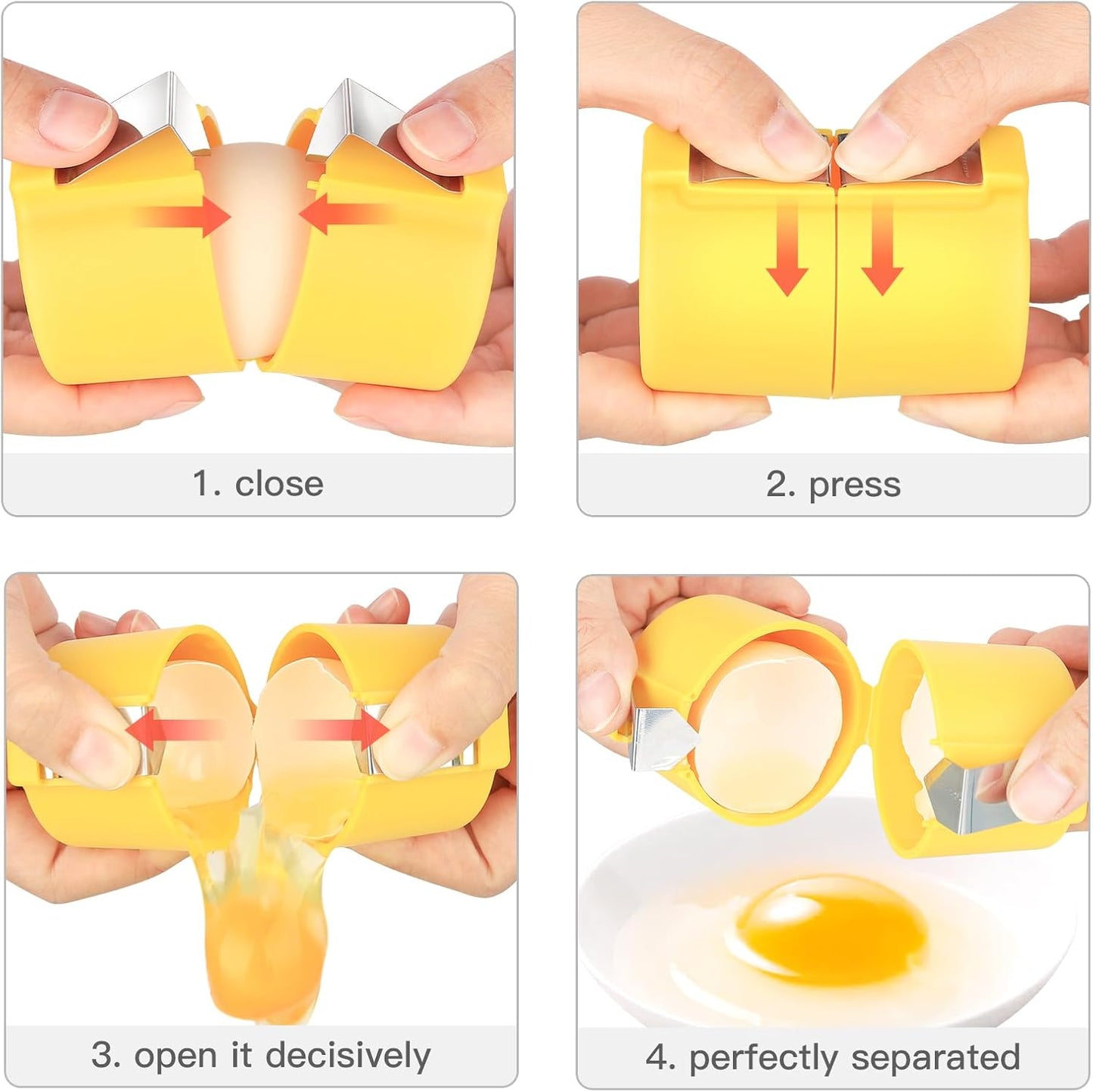 1. close

2. press

3. open it decisively

4. perfectly separated